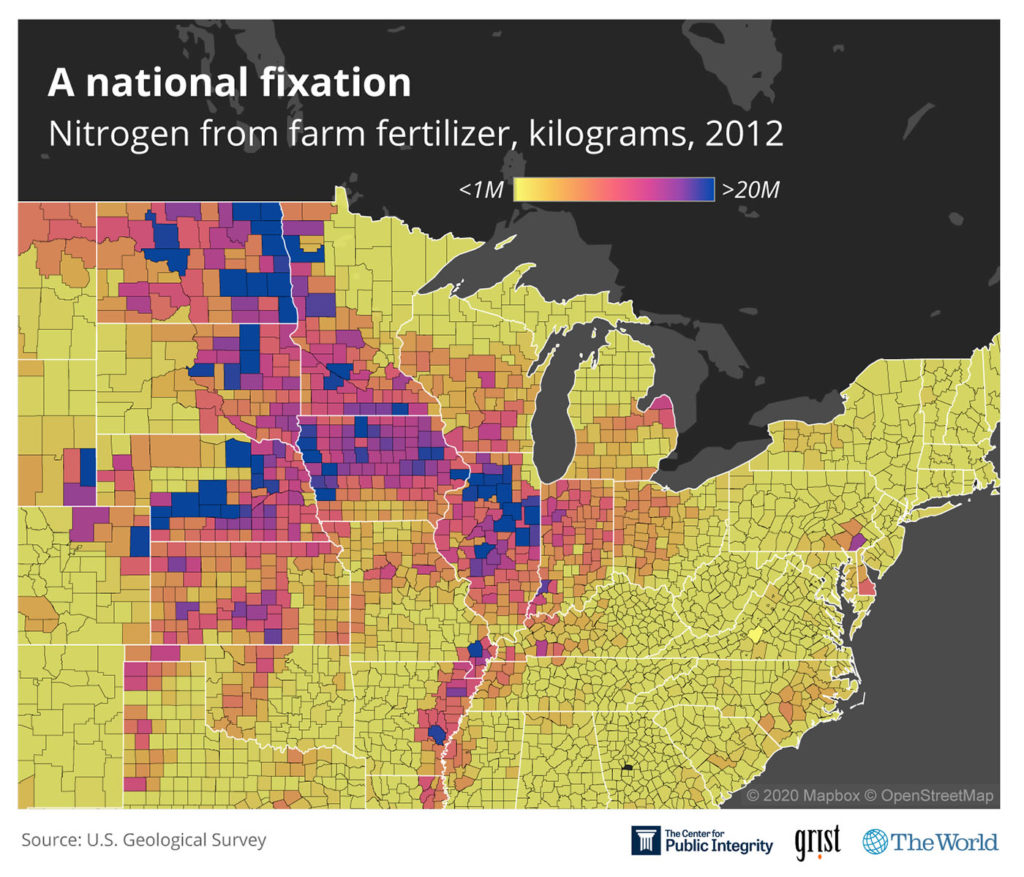 A national fixation
Nitrogen from farm fertilizer, kilograms, 2012

<1M >20M

© 2020 Mapbox © OpenStreetMap

Source: U.S. Geological Survey

The Center for Public Integrity grist The World